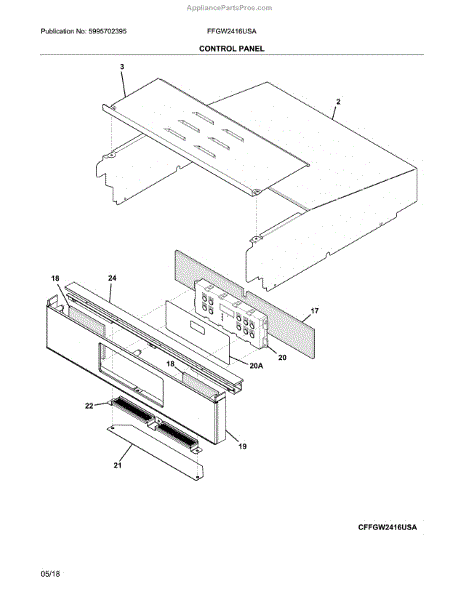 AppliancePartsPros.com

Publication No: 5995702395
FFGW2416USA
CONTROL PANEL

3
2
18
24
17
20
20A
18
22
19
21

CFFGW2416USA

05/18