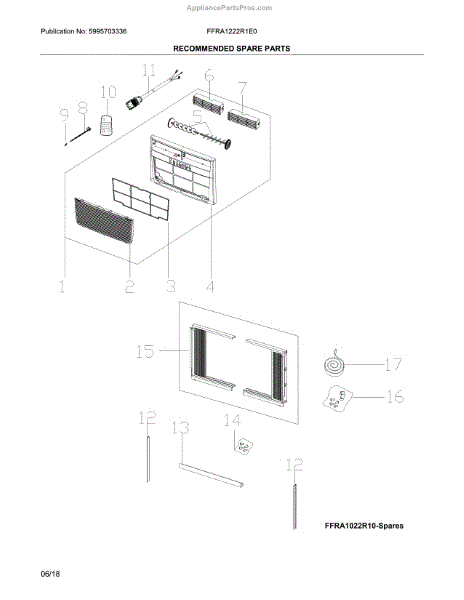 AppliancePartsPros.com

Publication No: 5995703336

FFRA1222R1E0

RECOMMENDED SPARE PARTS

11
6
7
10
9
8
5

1
2
3
4

15
17
16
12
13
14
12

FFRA1022R10-Spares

06/18