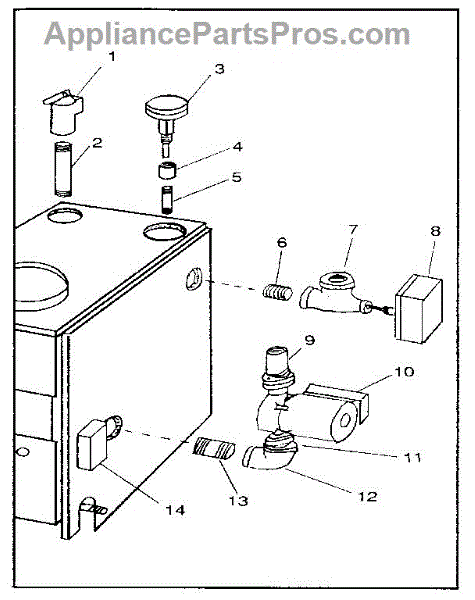 AppliancePartsPros.com

1
3
2
4
5
6
7
8
9
10
11
12
13
14