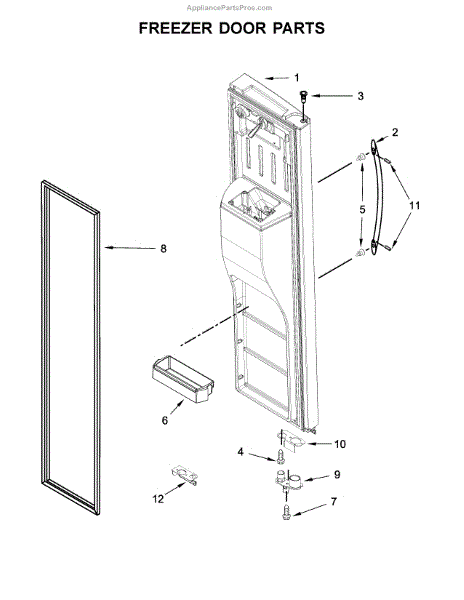 AppliancePartsPros.com

FREEZER DOOR PARTS

1

3

2

5

11

8

6

10

4

9

12

7