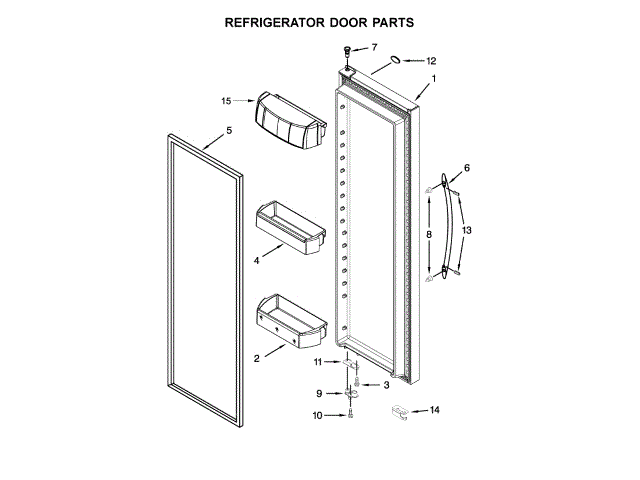 REFRIGERATOR DOOR PARTS

7
12
1
15
5
6
8
13
4
2
11
3
9
10
14