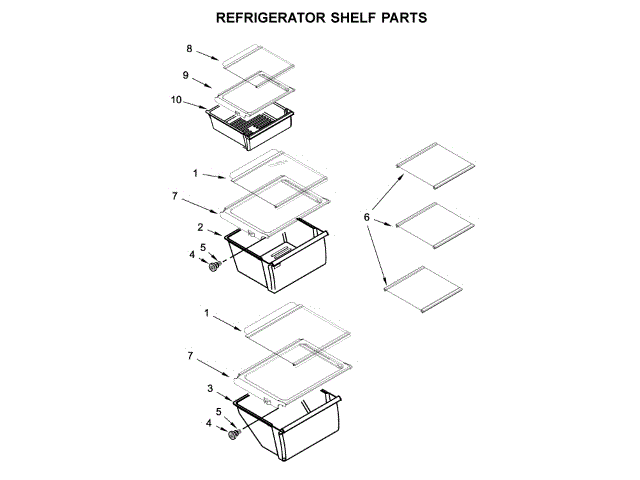 REFRIGERATOR SHELF PARTS

8
9
10
1
7
2
5
4
6
1
7
3
5
4