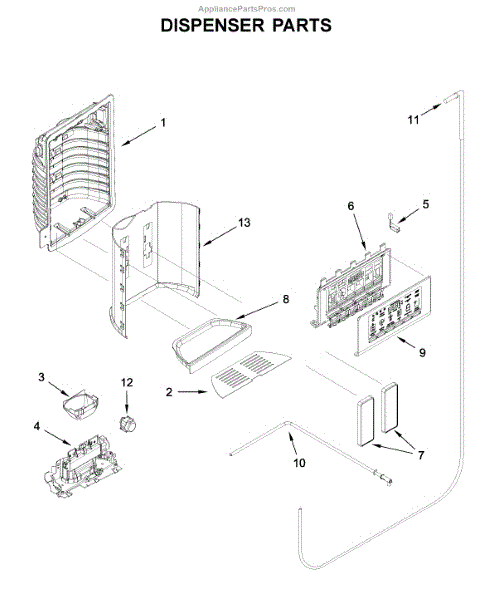 AppliancePartsPros.com

DISPENSER PARTS

1
11
13
6
5
8
9
3
12
2
4
7
10