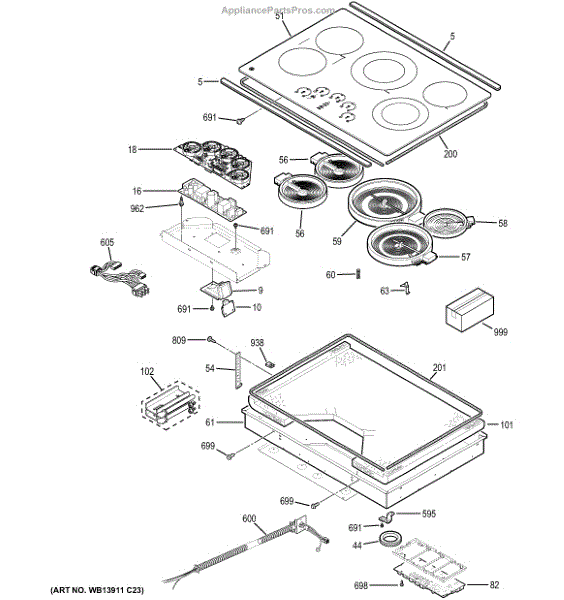 AppliancePartsPros.com

51
5
5
691
200
18
56
16
962
691
56
59
58
57
605
60
63
9
691
10
999
809
938
54
201
102
61
101
699
699
600
595
691
44
698
82

(ART NO. WB13911 C23)