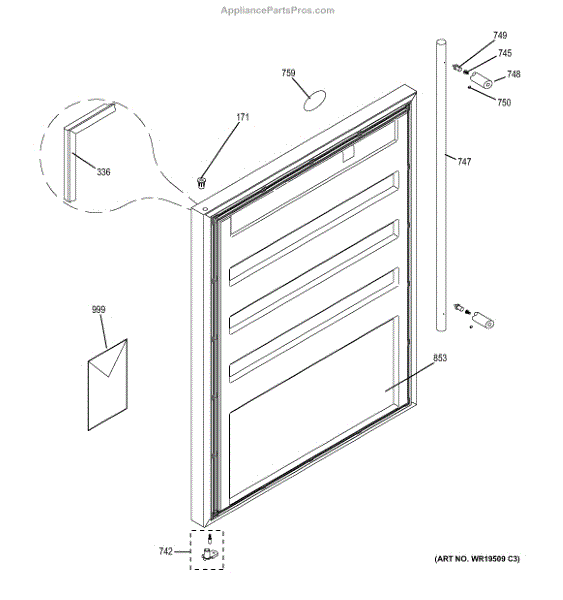 AppliancePartsPros.com

749
745
748
750
759
171
336
747
999
853
742

(ART NO. WR19509 C3)