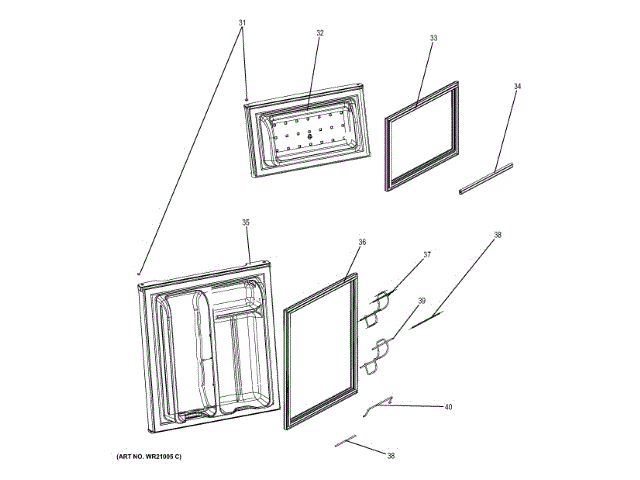 31
32
33
34
35
36
37
38
39
40
38
(ART NO. WR21005 C)