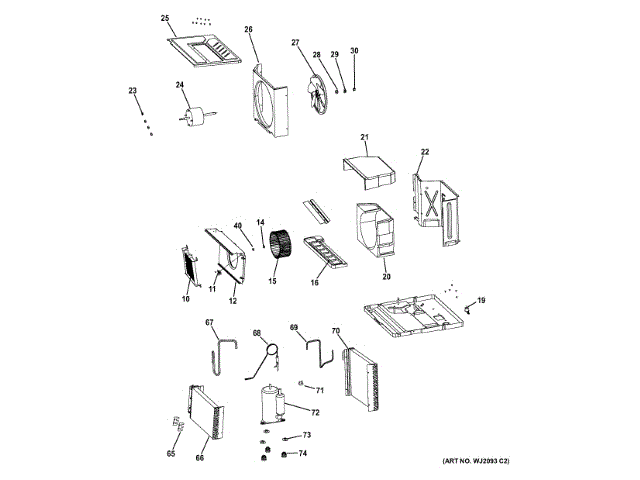 25
26
27
28
29
30
23
24
21
22
40
14
10
11
12
15
16
20
19
67
68
69
70
71
72
73
74
65
66
(ART NO. WJ2093 C2)