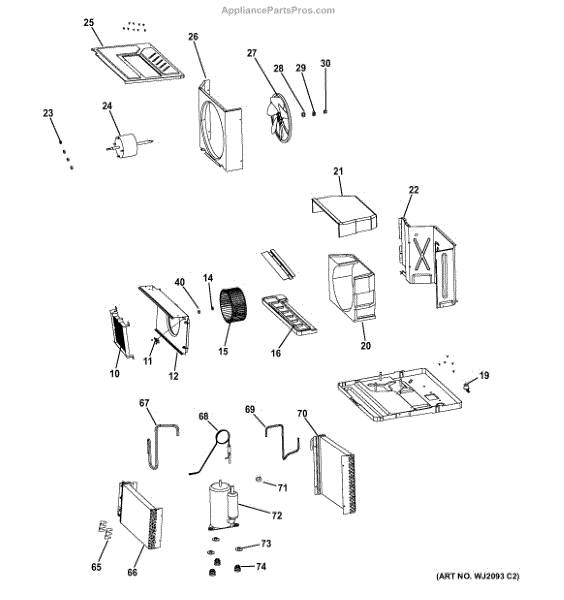 AppliancePartsPros.com

25
26
27
28
29
30
23
24
21
22
40
14
10
11
12
15
16
20
19
67
68
69
70
71
72
73
74
65
66

(ART NO. WJ2093 C2)