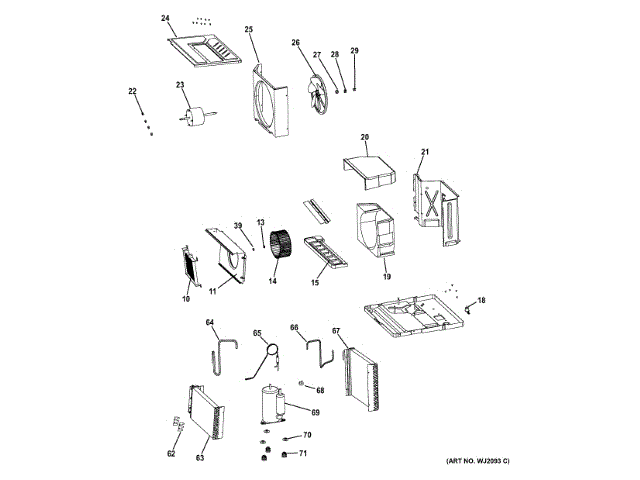 24
25
26
27
28
29
22
23
20
21
39
13
10
11
14
15
19
18
64
65
66
67
68
69
70
71
62
63
(ART NO. WJ2093 C)