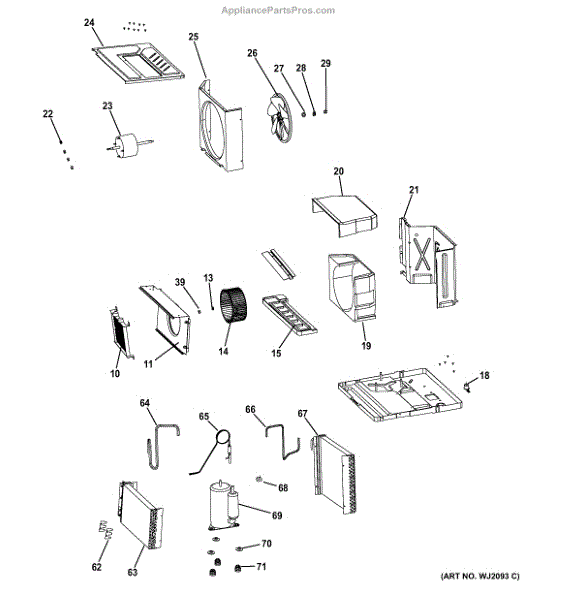 AppliancePartsPros.com

24
25
26
27
28
29
22
23
20
21
39
13
14
15
19
10
11
18
64
65
66
67
68
69
70
71
62
63

(ART NO. WJ2093 C)