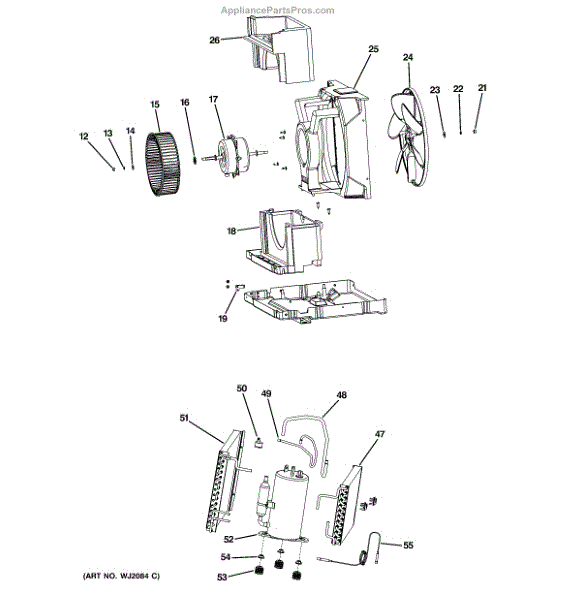 AppliancePartsPros.com

26
25
24
23
22
21
15
16
17
12
13
14
18
19

50
49
48
51
47
52
54
53
55

(ART NO. WJ2084 C)