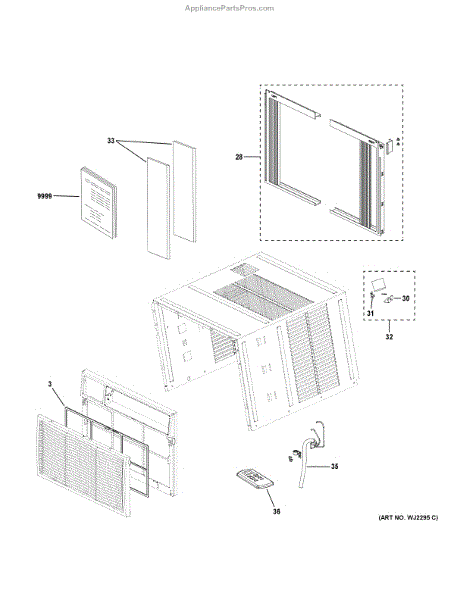 AppliancePartsPros.com

33

28

9999

30

31

32

3

35

36

(ART NO. WJ2295 C)