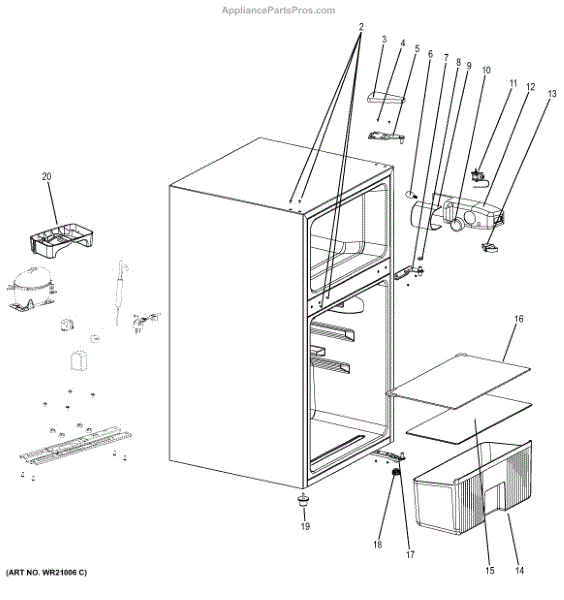 AppliancePartsPros.com

2
3
4
5
6
7
8
9
10
11
12
13
20
16
19
18
17
15
14

(ART NO. WR21006 C)