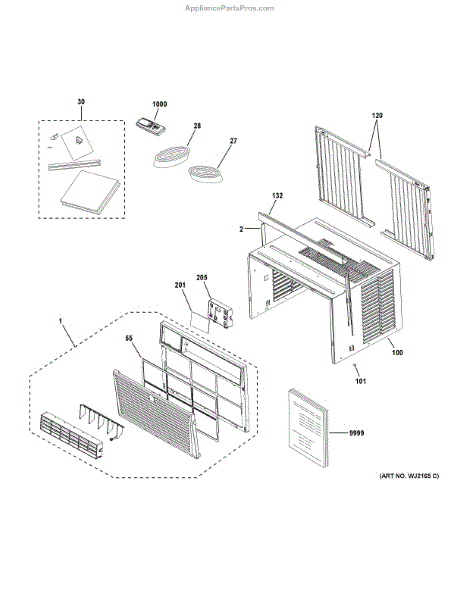 AppliancePartsPros.com

30

1000

28

27

120

132

2

205

201

1

55

100

101

9999

(ART NO. WJ2105 C)