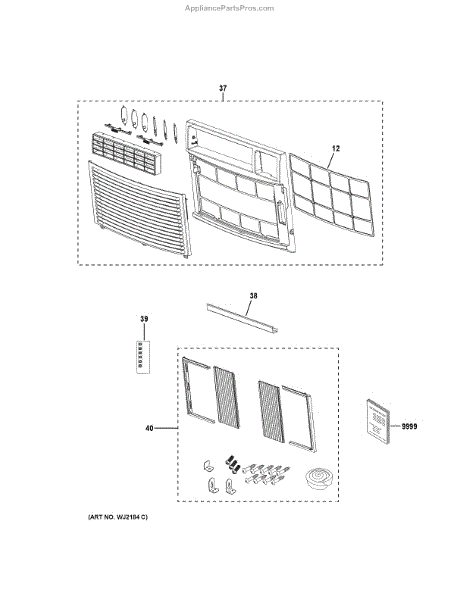 AppliancePartsPros.com

37

12

38

39

40

9999

(ART NO. WJ2184 C)