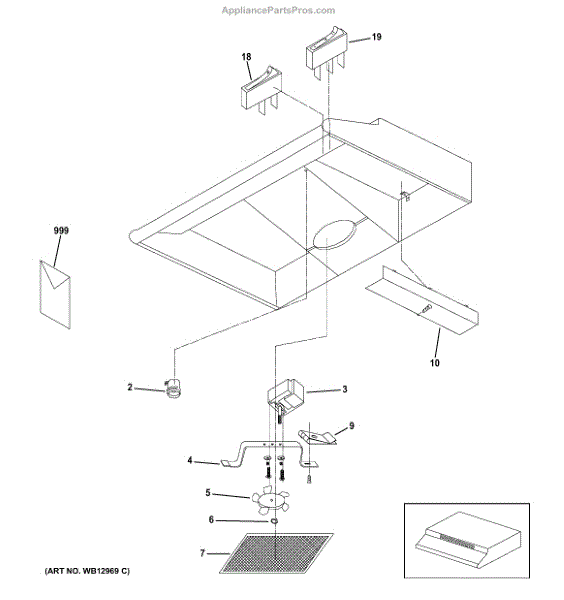 AppliancePartsPros.com

19

18

999

10

2

3

9

4

5

6

7

(ART NO. WB12969 C)