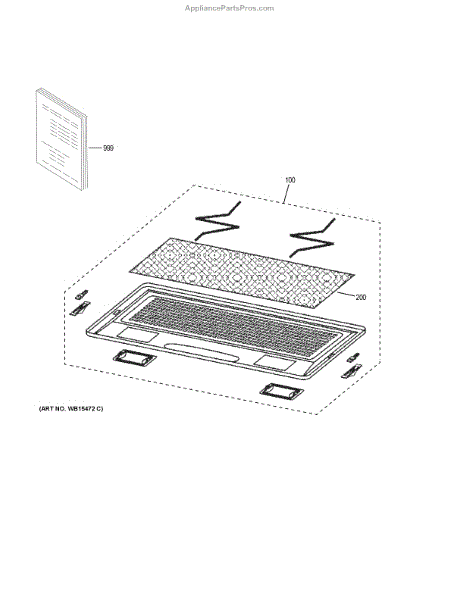 AppliancePartsPros.com

999

100

200

(ART NO. WB15472 C)