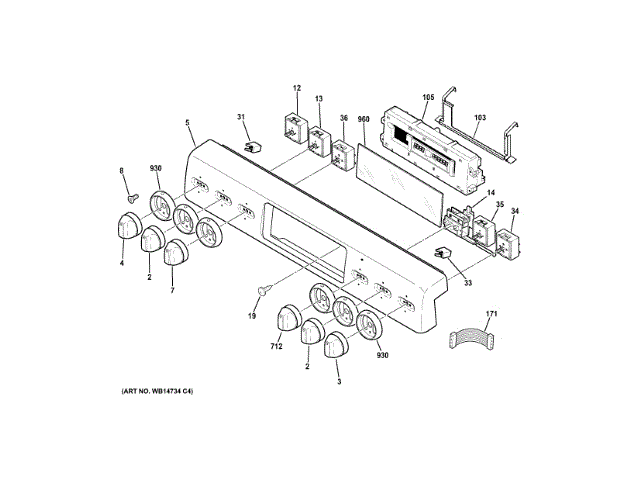 12
13
105
103
31
36
960
5
8
930
14
35
34
4
2
7
33
19
171
712
2
930
3
(ART NO. WB14734 C4)