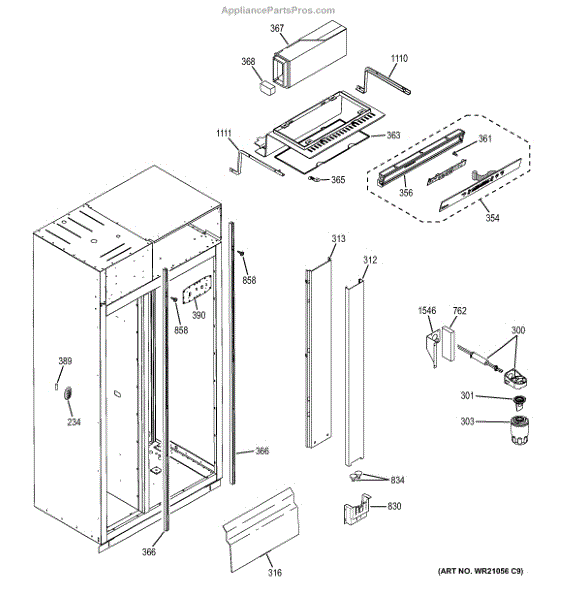 AppliancePartsPros.com

367
368
1110
1111
363
361
365
356
354
313
312
858
390
858
1546
762
300
389
234
301
303
366
834
830
366
316

(ART NO. WR21056 C9)