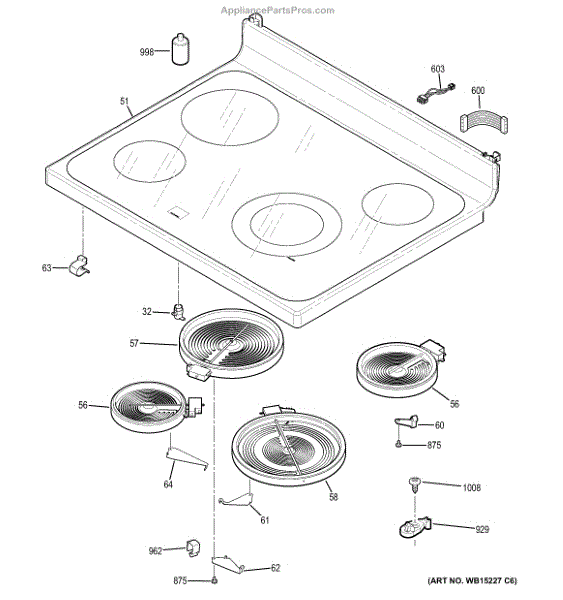 AppliancePartsPros.com

998
603
600
51
63
32
57
56
56
60
875
64
58
1008
61
929
962
62
875

(ART NO. WB15227 C6)