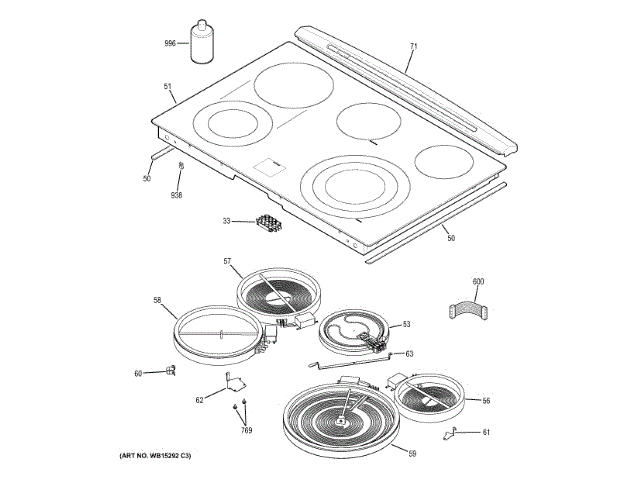 996
71
51
50
938
33
50
57
600
58
53
63
60
62
56
769
61
59
(ART NO. WB15292 C3)