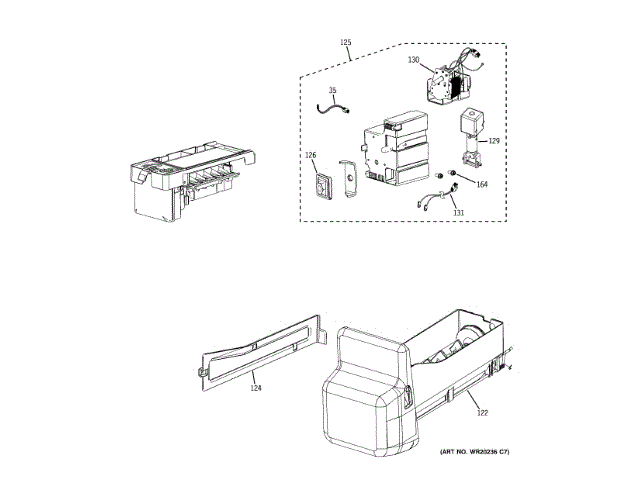 125

130

35

129

126

164

131

124

122

(ART NO. WR20236 C7)