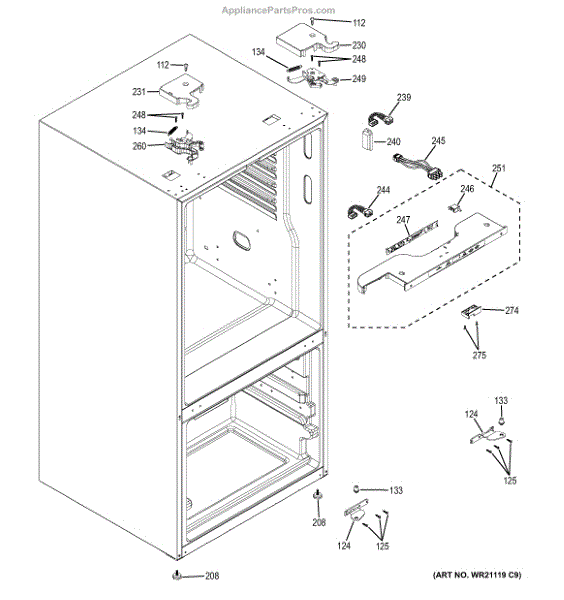 AppliancePartsPros.com

112
230
134
248
249
112
231
248
134
260
239
240
245
251
244
246
247
274
275
133
124
125
133
208
124
125
208

(ART NO. WR21119 C9)