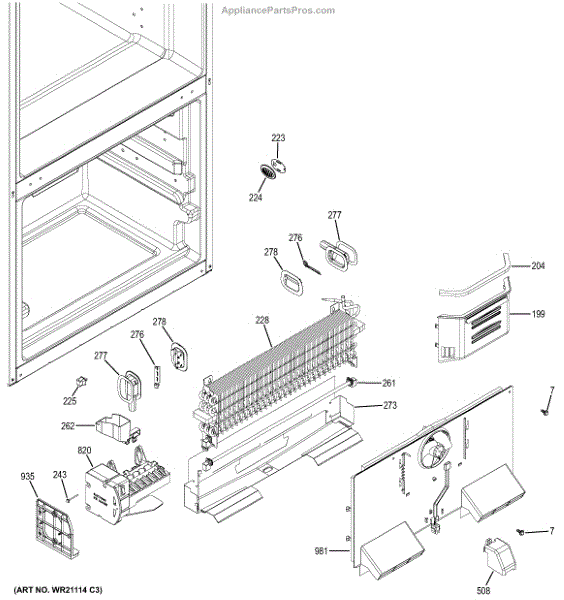 AppliancePartsPros.com

223
224
277
276
278
204
199
228
278
276
277
225
261
273
7
262
820
935
243
7
981
508
(ART NO. WR21114 C3)