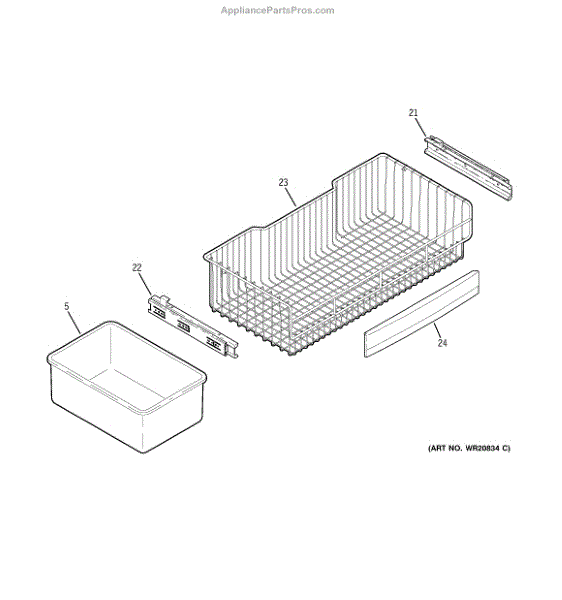 AppliancePartsPros.com

21

23

22

5

24

(ART NO. WR20834 C)