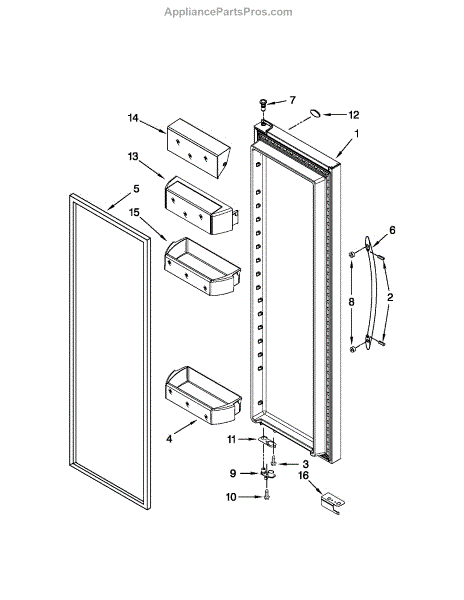 AppliancePartsPros.com

7
12
14
1
13
5
15
6
8
2
4
11
3
9
16
10