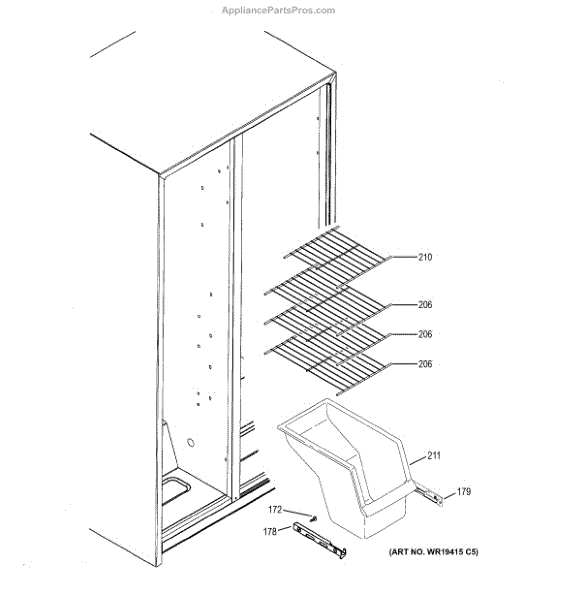 AppliancePartsPros.com

210

206

206

206

211

179

172

178

(ART NO. WR19415 C5)