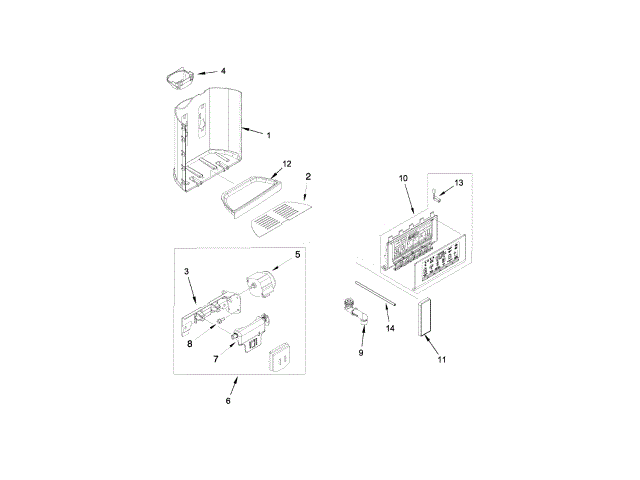 4
1
12
2
10
13
5
3
8
7
6
14
9
11