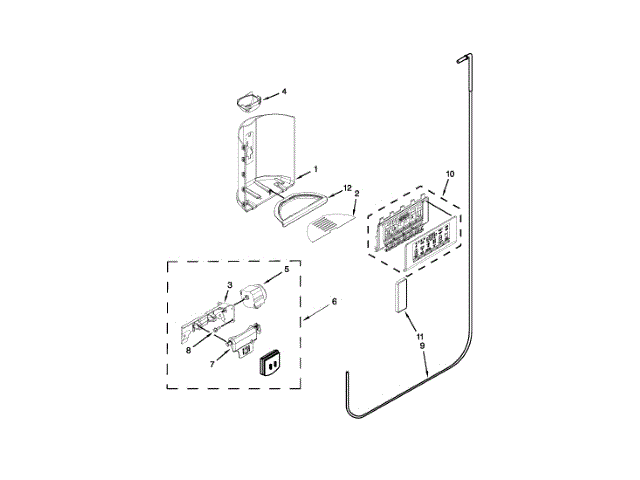 4
1
12
2
10
5
3
6
8
7
11
9