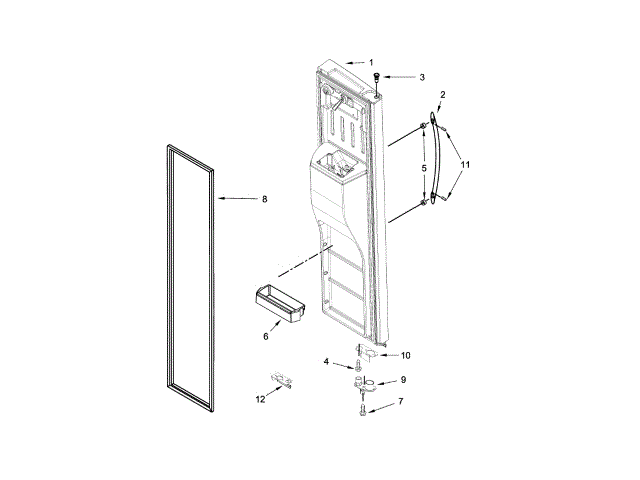 1
3
2
5
11
8
6
10
4
9
12
7