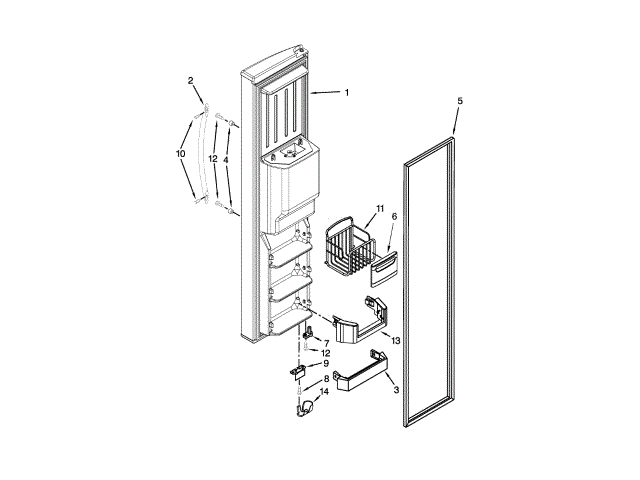 2
1
5
10
12
4
11
6
7
12
13
9
8
3
14