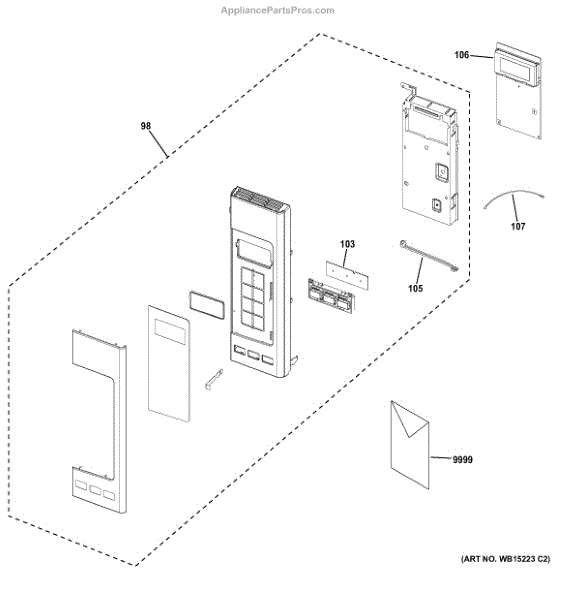 AppliancePartsPros.com

106

98

107

103

105

9999

(ART NO. WB15223 C2)