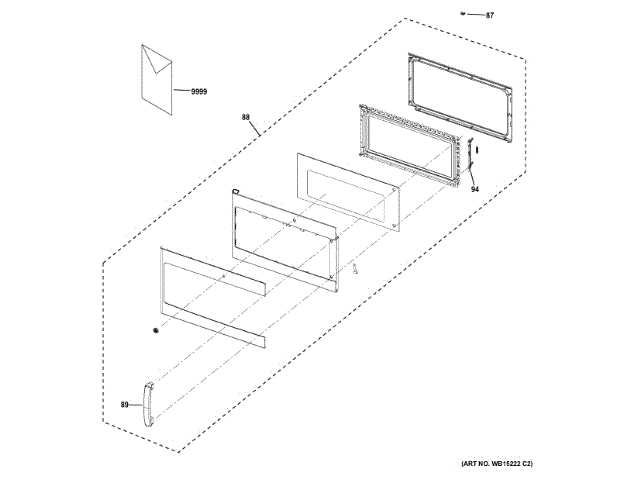 87

9999

88

94

89

(ART NO. WB15222 C2)