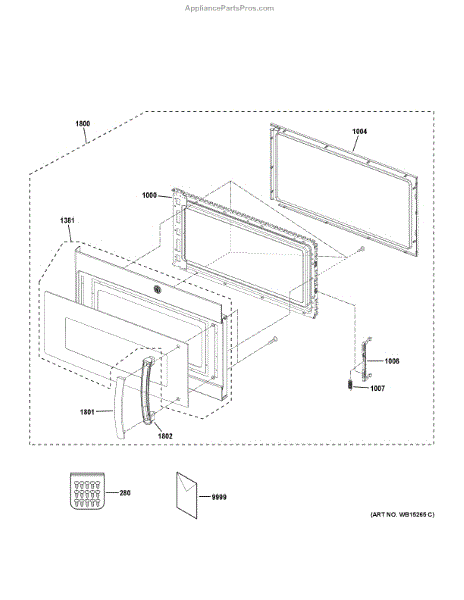 AppliancePartsPros.com

1800

1004

1000

1381

1006

1007

1801

1802

280

9999

(ART NO. WB15265 C)