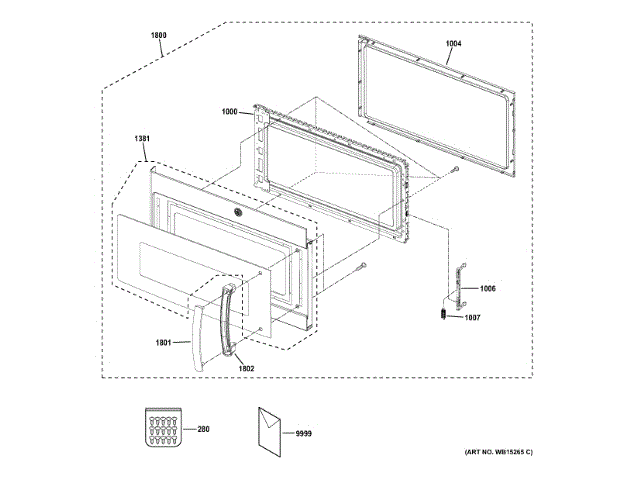 1800

1004

1000

1381

1006

1007

1801

1802

280

9999

(ART NO. WB15265 C)