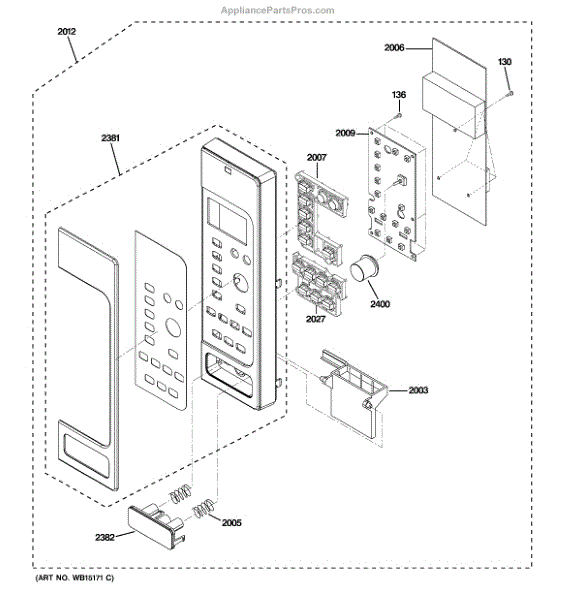 AppliancePartsPros.com

2012

2006

130

136

2009

2381

2007

2400

2027

2003

2005

2382

(ART NO. WB15171 C)