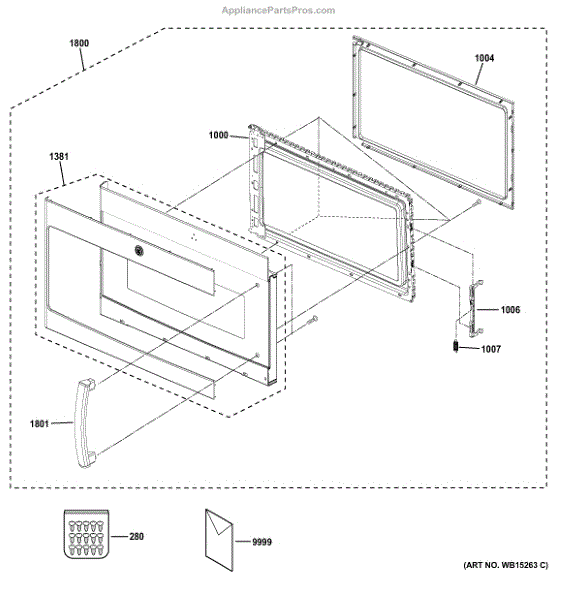 AppliancePartsPros.com

1800

1004

1000

1381

1006

1007

1801

280

9999

(ART NO. WB15263 C)