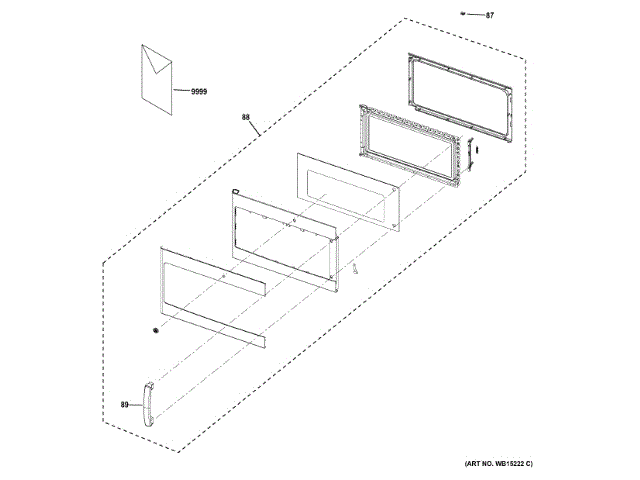 87

9999

88

89

(ART NO. WB15222 C)