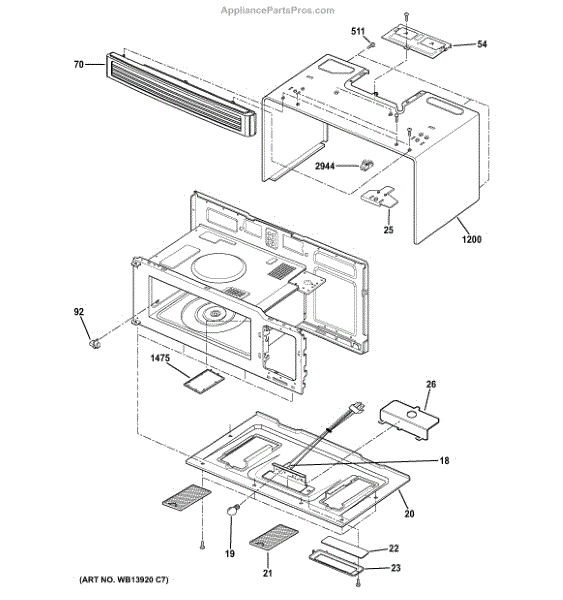 AppliancePartsPros.com

511
54
70
2944
25
1200
92
1475
26
18
20
19
21
22
23

(ART NO. WB13920 C7)