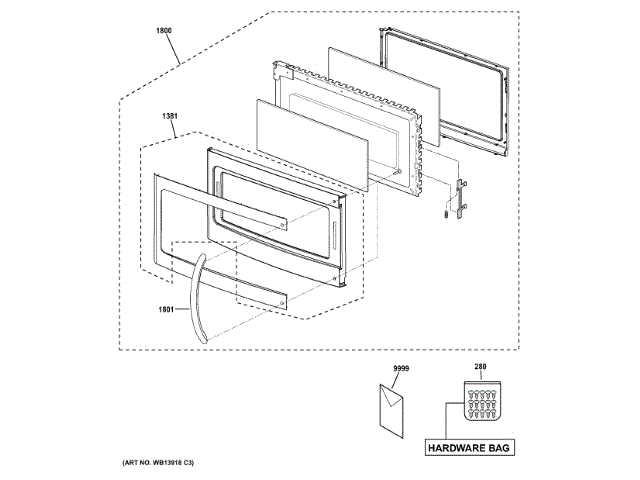 1800

1381

1801

9999

280

HARDWARE BAG

(ART NO. WB13918 C3)