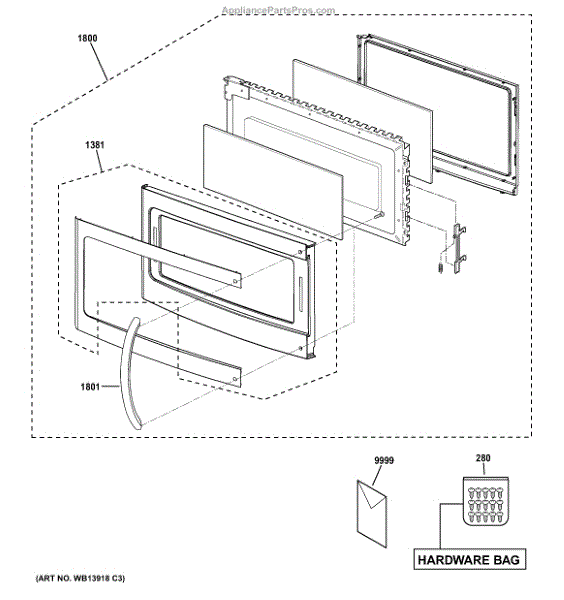 AppliancePartsPros.com

1800

1381

1801

9999

280

HARDWARE BAG

(ART NO. WB13918 C3)