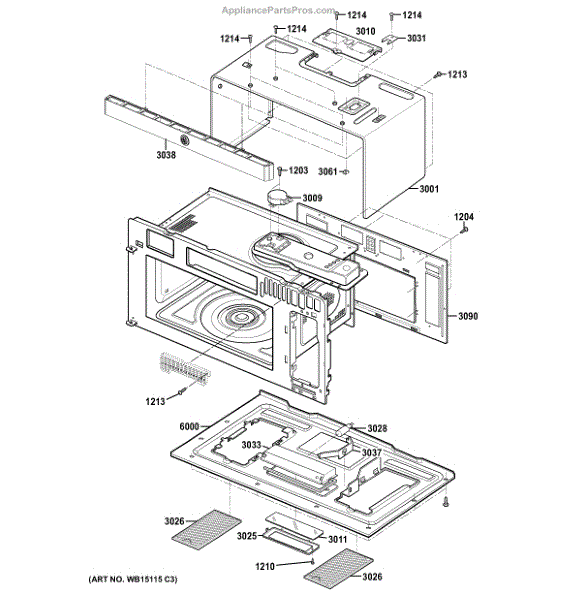 AppliancePartsPros.com

1214
1214
1214
1214
3010
3031
1213
3038
1203
3061
3009
3001
1204
3090
1213
6000
3028
3033
3037
3026
3025
3011
1210
3026

(ART NO. WB15115 C3)