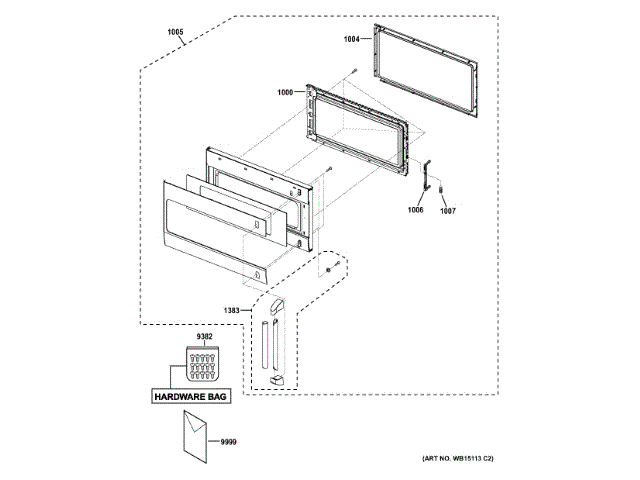 1005
1004
1000
1006
1007
1383
9382
HARDWARE BAG
9999
(ART NO. WB15113 C2)