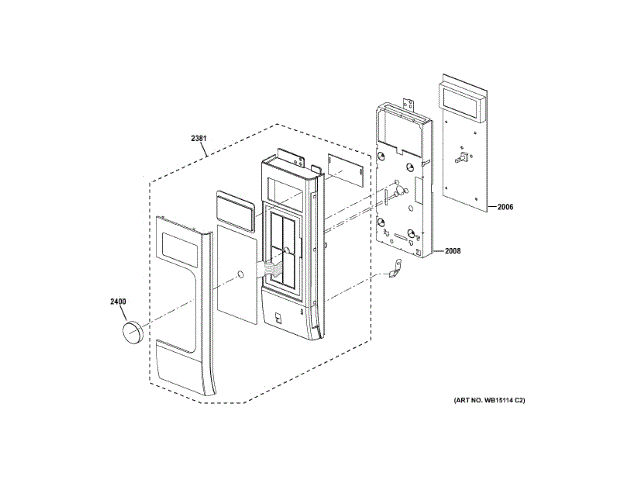 2381

2006

2008

2400

(ART NO. WB15114 C2)