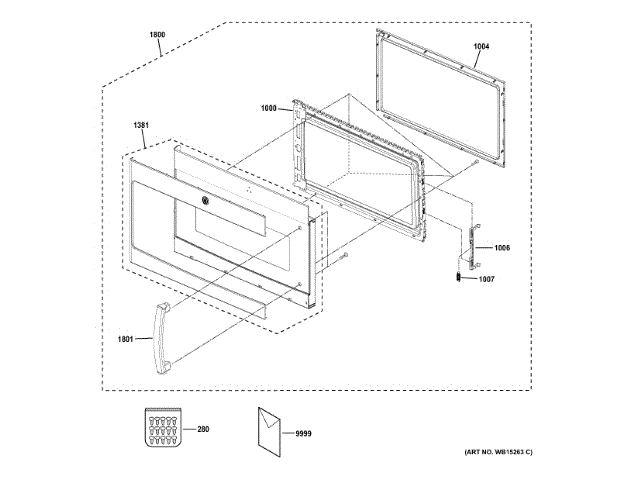 1800

1004

1000

1381

1006

1007

1801

280

9999

(ART NO. WB15263 C)