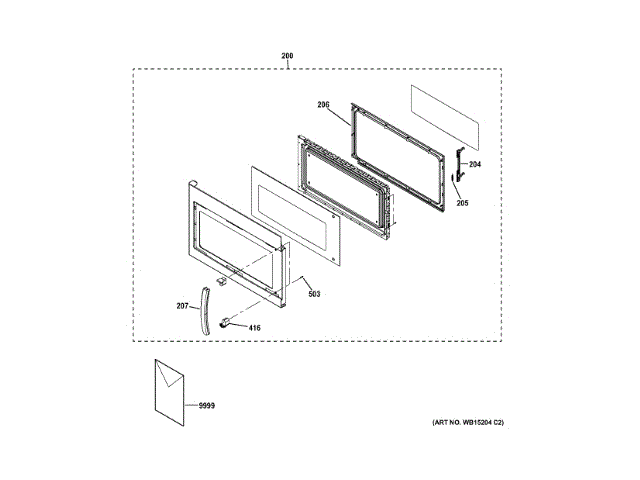 200

206

204

205

503

207

416

9999

(ART NO. WB15204 C2)